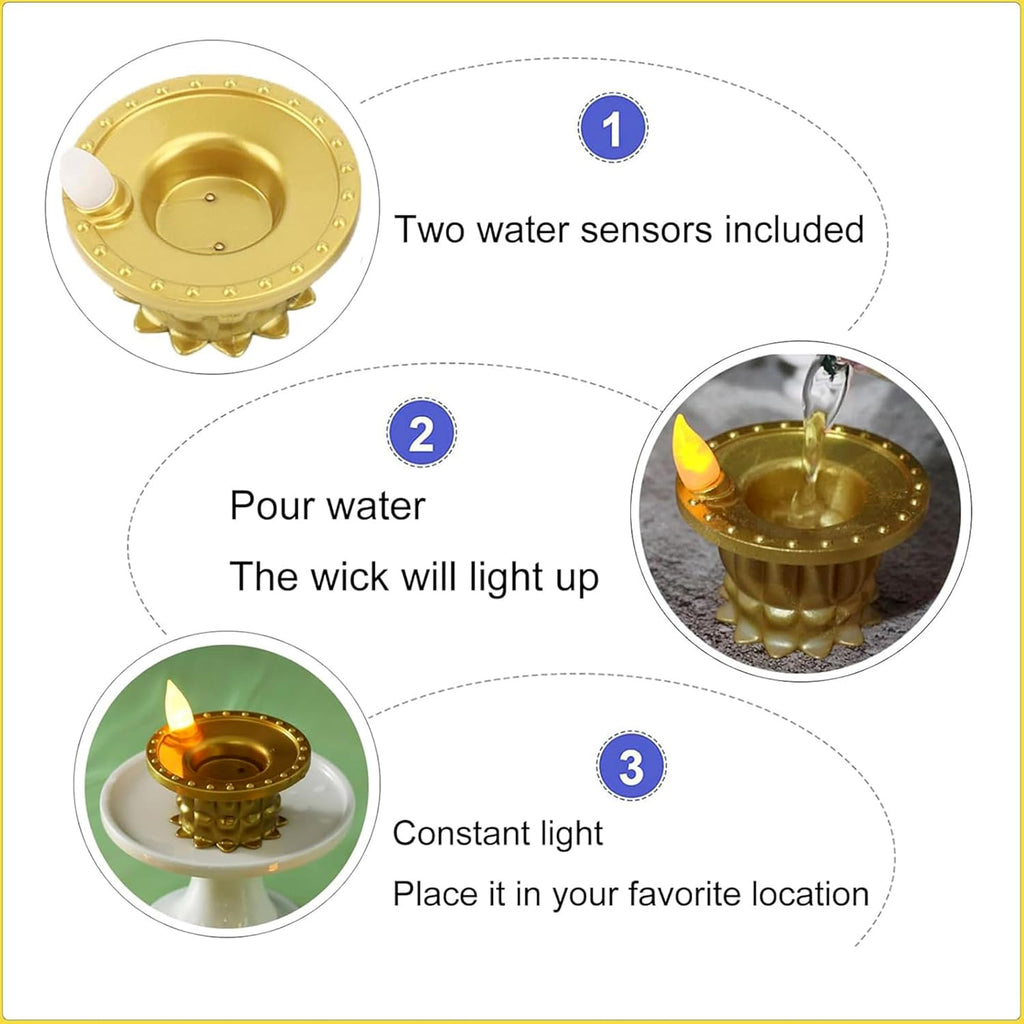 1

Two water sensors included

2

Pour water

The wick will light up

3

Constant light

Place it in your favorite location